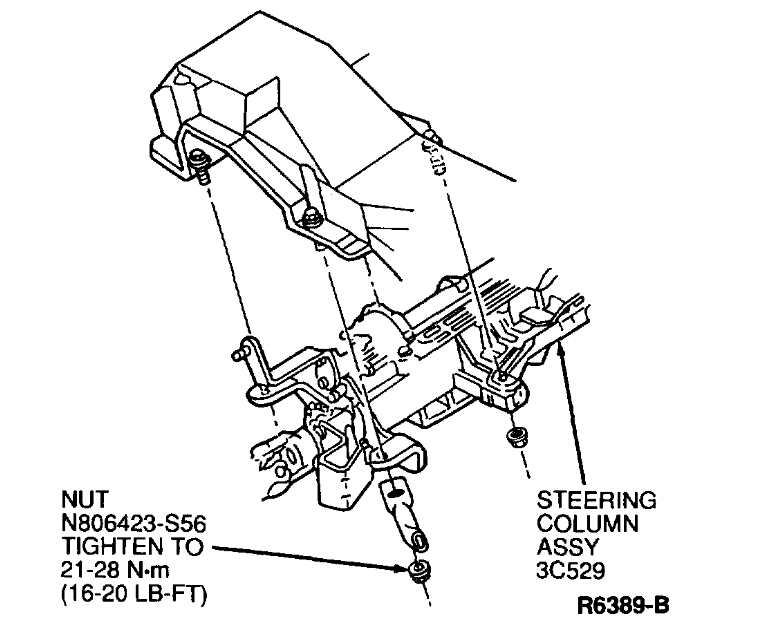 NUT
N806423-S56
TIGHTEN TO
21-28 N·m
(16-20 LB-FT)

STEERING
COLUMN
ASSY
3C529

R6389-B