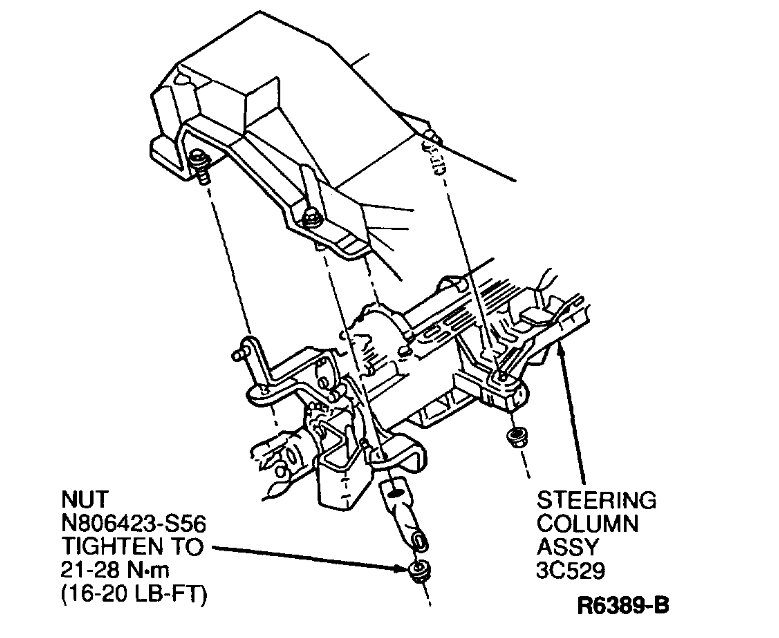 NUT
N806423-S56
TIGHTEN TO
21-28 N·m
(16-20 LB-FT)

STEERING
COLUMN
ASSY
3C529

R6389-B