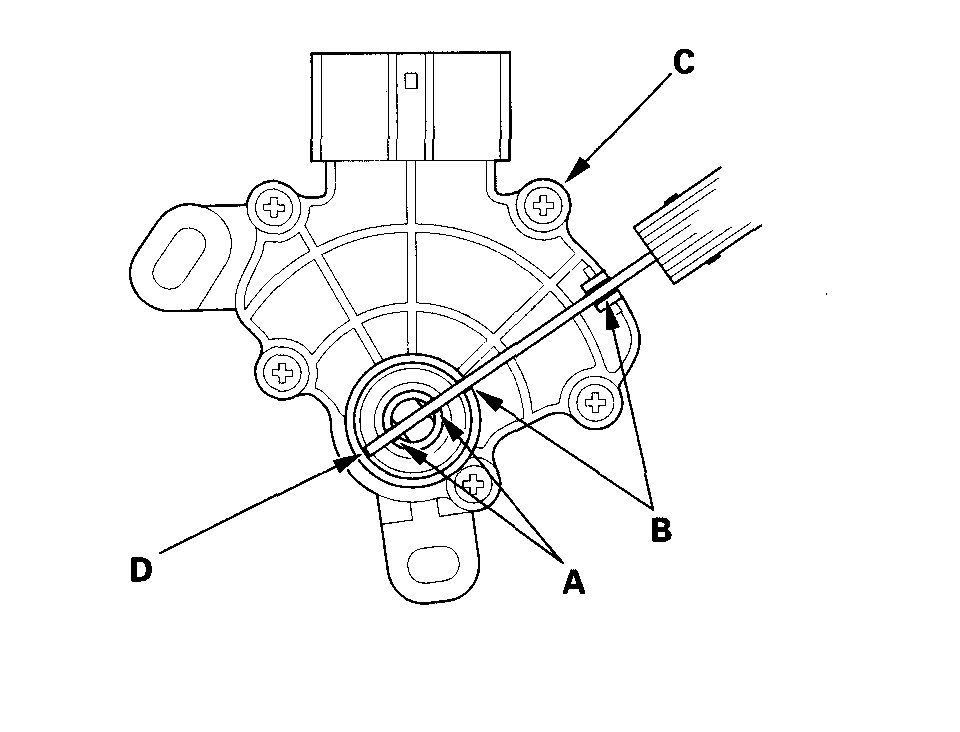 C

B

D

A