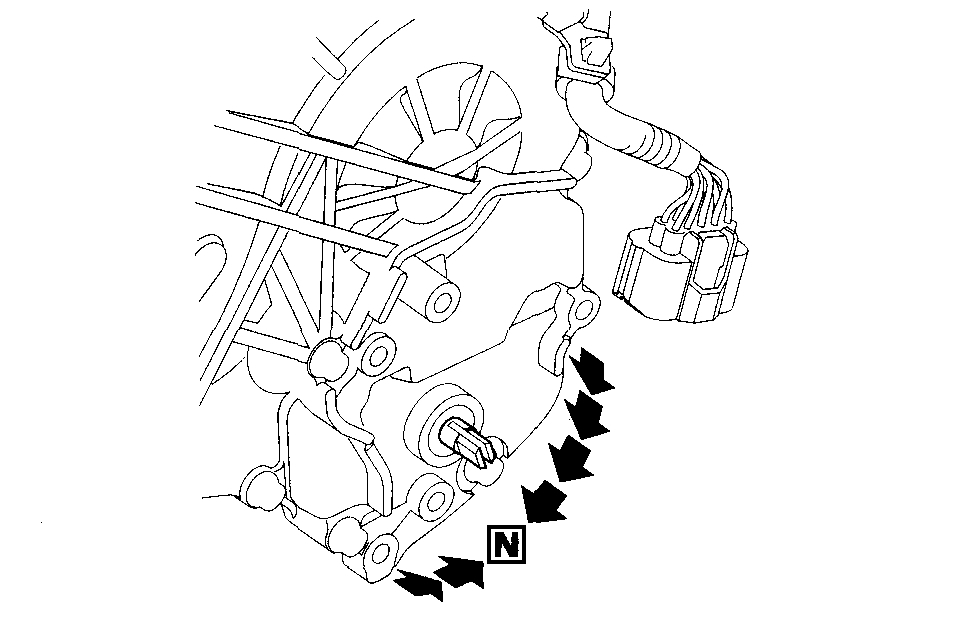 N