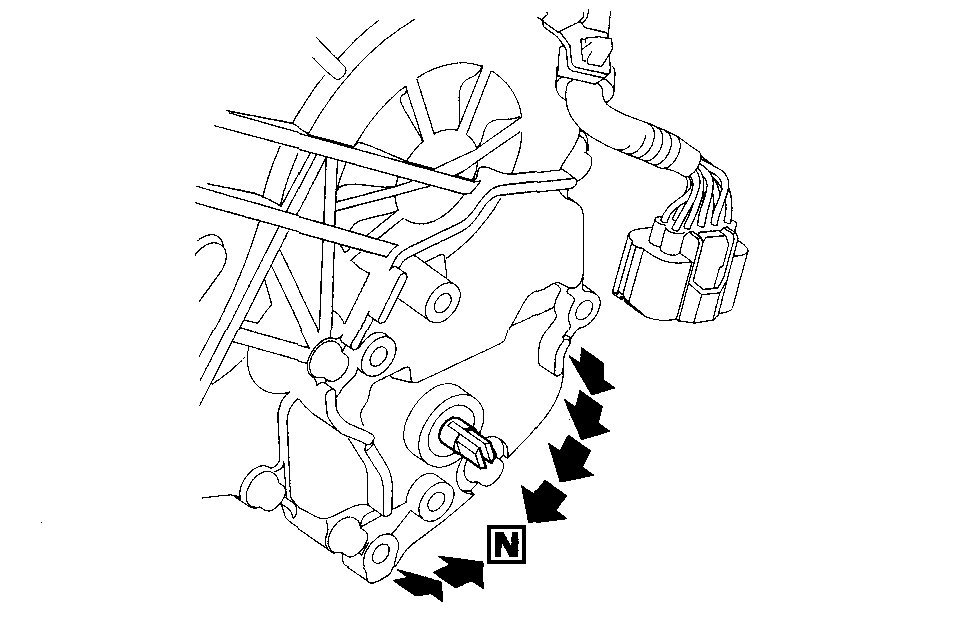 N