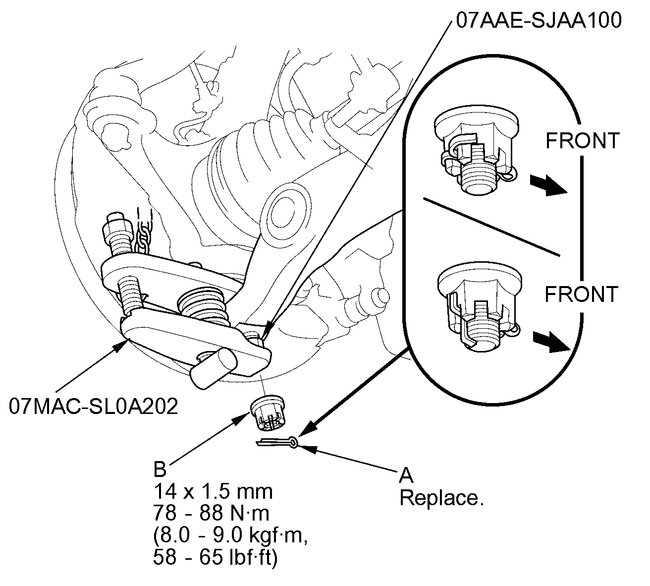 07AAE-SJAA100

FRONT

FRONT

07MAC-SL0A202

B
14 x 1.5 mm
78 - 88 N·m
(8.0 - 9.0 kgf·m,
58 - 65 lbf·ft)

A
Replace.