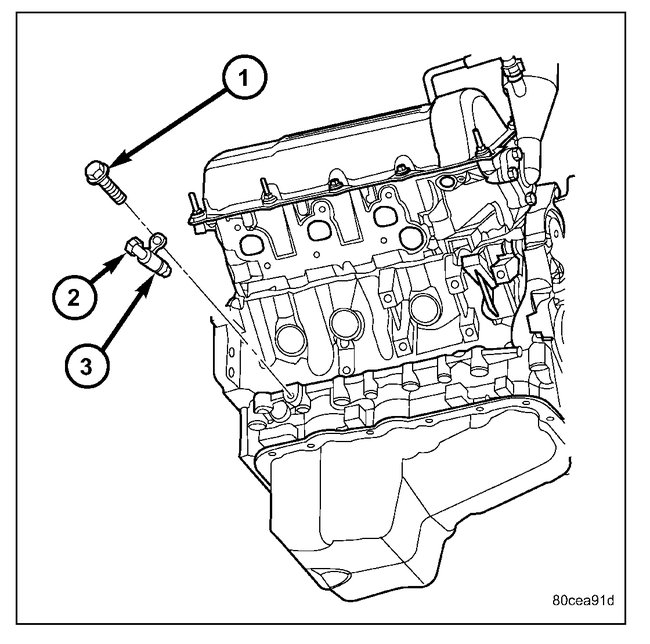 1
2
3
80cea91d