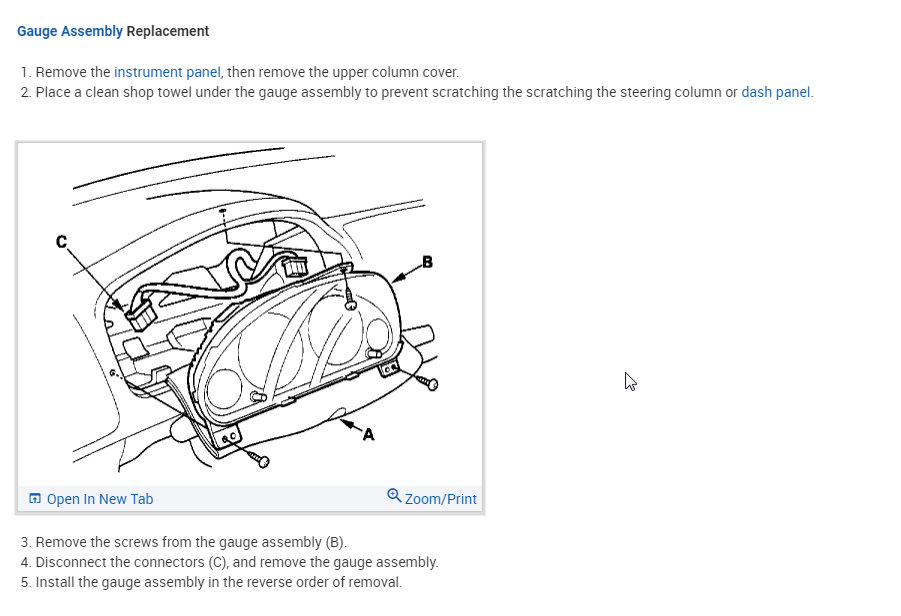 Gauge Assembly Replacement

1. Remove the instrument panel, then remove the upper column cover.
2. Place a clean shop towel under the gauge assembly to prevent scratching the scratching the steering column or dash panel.

C
B
A

Open In New Tab
Zoom/Print

3. Remove the screws from the gauge assembly (B).
4. Disconnect the connectors (C), and remove the gauge assembly.
5. Install the gauge assembly in the reverse order of removal.