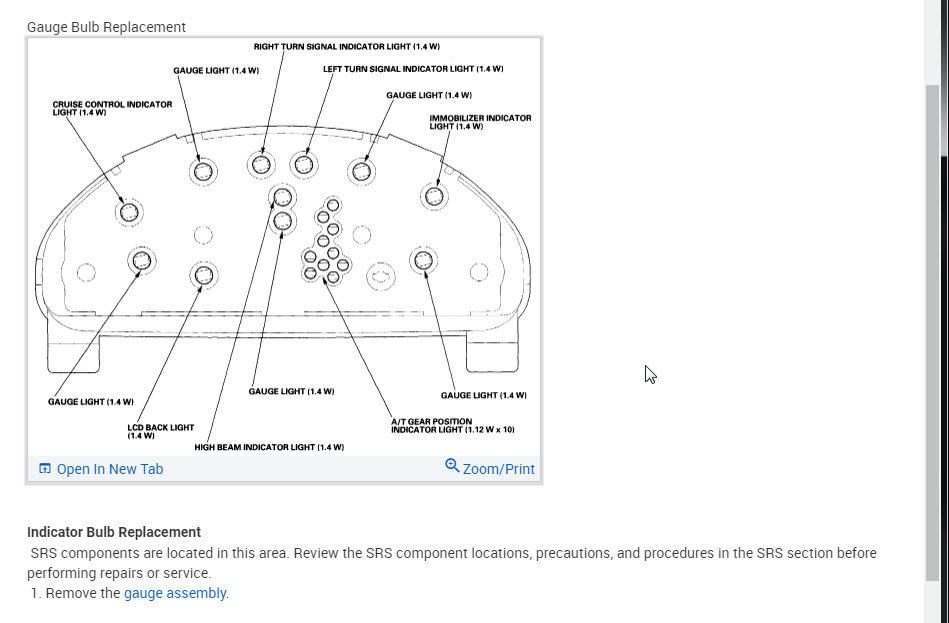 Gauge Bulb Replacement

RIGHT TURN SIGNAL INDICATOR LIGHT (1.4 W)
GAUGE LIGHT (1.4 W)
LEFT TURN SIGNAL INDICATOR LIGHT (1.4 W)
GAUGE LIGHT (1.4 W)
CRUISE CONTROL INDICATOR LIGHT (1.4 W)
IMMOBILIZER INDICATOR LIGHT (1.4 W)
GAUGE LIGHT (1.4 W)
GAUGE LIGHT (1.4 W)
GAUGE LIGHT (1.4 W)
LCD BACK LIGHT (1.4 W)
A/T GEAR POSITION INDICATOR LIGHT (1.12 W x 10)
HIGH BEAM INDICATOR LIGHT (1.4 W)

Open In New Tab
Zoom/Print

Indicator Bulb Replacement
SRS components are located in this area. Review the SRS component locations, precautions, and procedures in the SRS section before performing repairs or service.
1. Remove the gauge assembly.