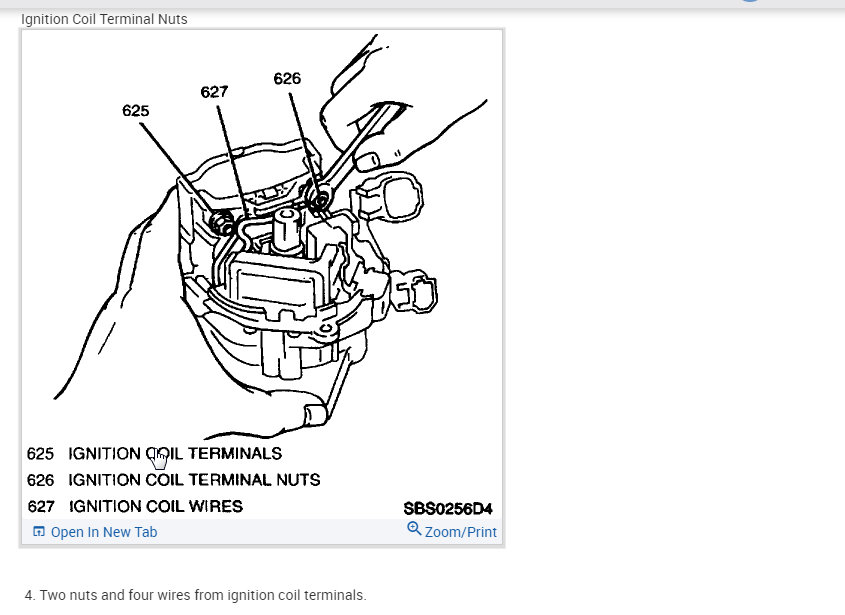 Ignition Coil Terminal Nuts

625
627
626

625 IGNITION COIL TERMINALS
626 IGNITION COIL TERMINAL NUTS
627 IGNITION COIL WIRES

SBS0256D4

Open In New Tab
Zoom/Print

4. Two nuts and four wires from ignition coil terminals.