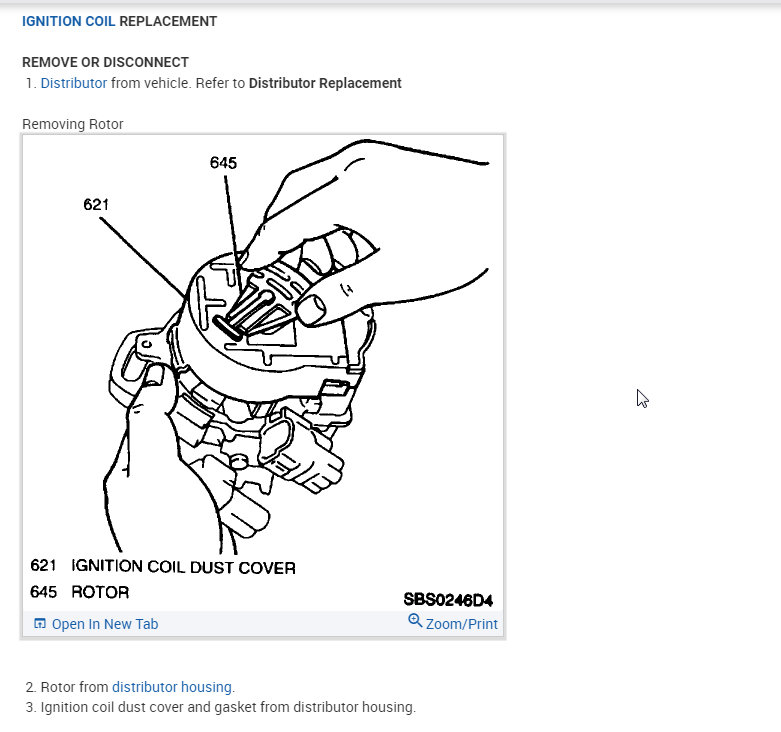 IGNITION COIL REPLACEMENT

REMOVE OR DISCONNECT

1. Distributor from vehicle. Refer to Distributor Replacement

Removing Rotor

645

621

621 IGNITION COIL DUST COVER

645 ROTOR

SBS0246D4

Open In New Tab

Zoom/Print

2. Rotor from distributor housing.

3. Ignition coil dust cover and gasket from distributor housing.