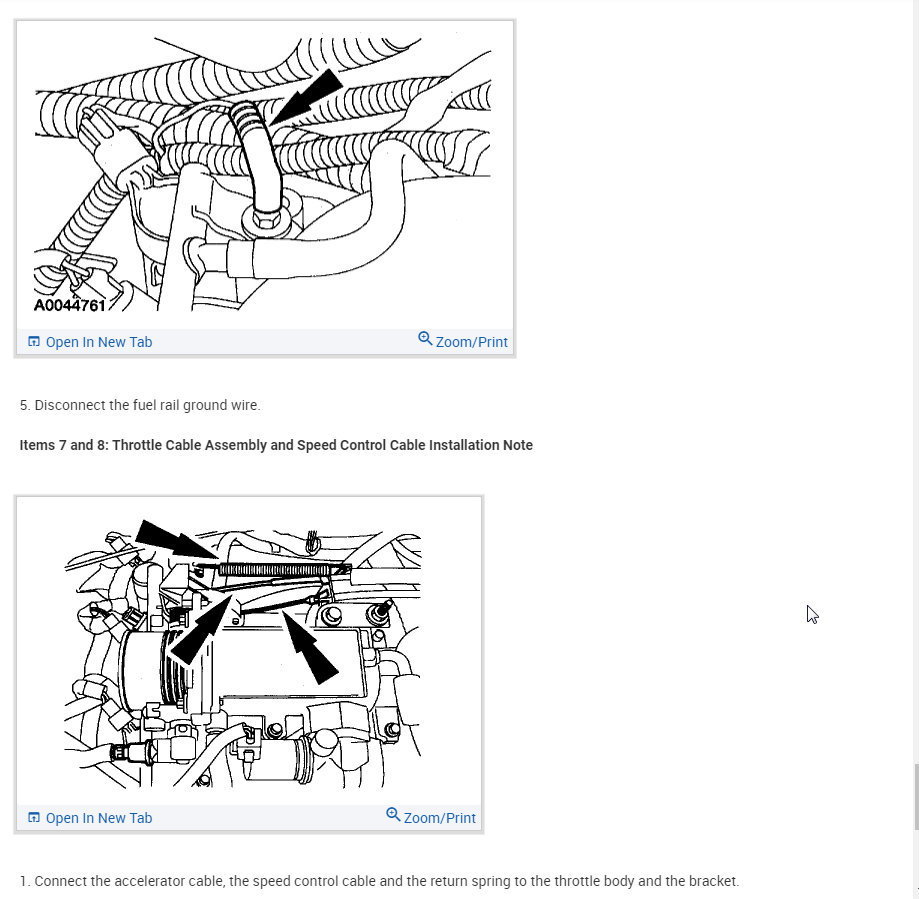 A0044761

Open In New Tab Zoom/Print

5. Disconnect the fuel rail ground wire.

Items 7 and 8: Throttle Cable Assembly and Speed Control Cable Installation Note

Open In New Tab Zoom/Print

1. Connect the accelerator cable, the speed control cable and the return spring to the throttle body and the bracket.