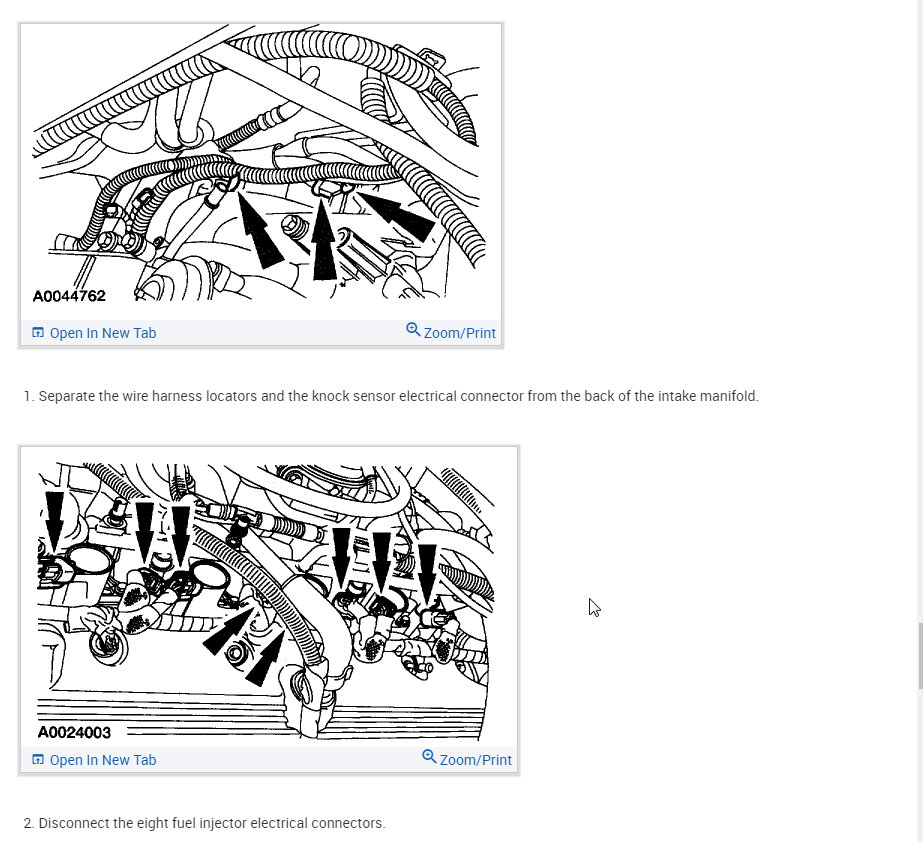 A0044762

Open In New Tab

Zoom/Print

1. Separate the wire harness locators and the knock sensor electrical connector from the back of the intake manifold.

A0024003

Open In New Tab

Zoom/Print

2. Disconnect the eight fuel injector electrical connectors.