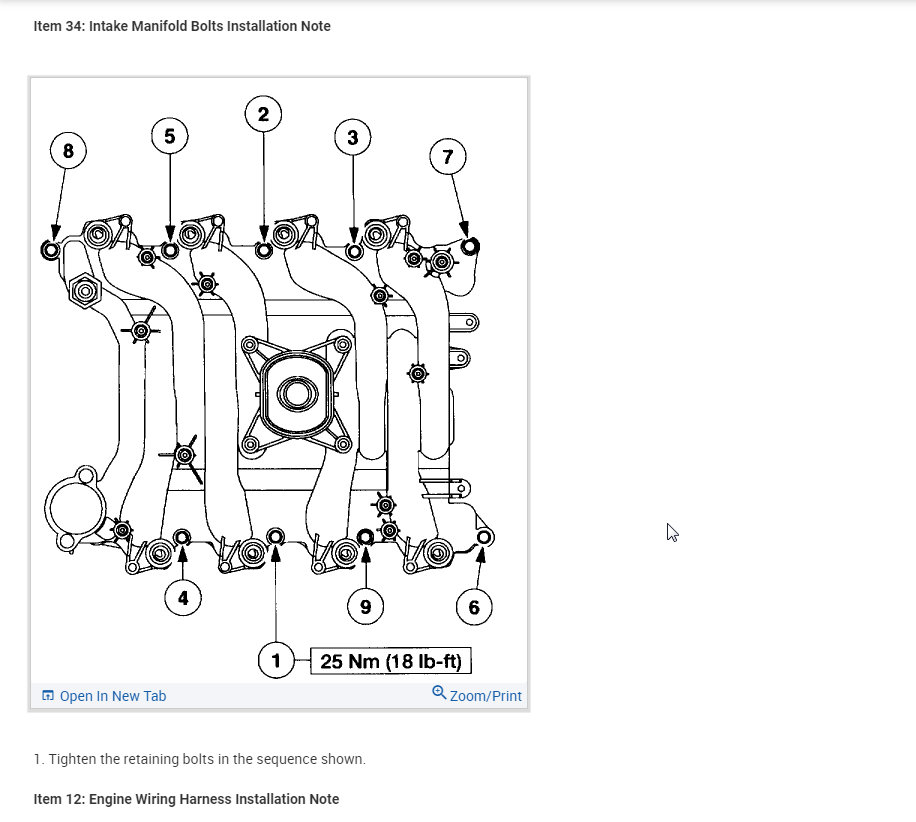 Item 34: Intake Manifold Bolts Installation Note

8
5
2
3
7
4
9
6
1
25 Nm (18 lb-ft)

Open In New Tab
Zoom/Print

1. Tighten the retaining bolts in the sequence shown.

Item 12: Engine Wiring Harness Installation Note