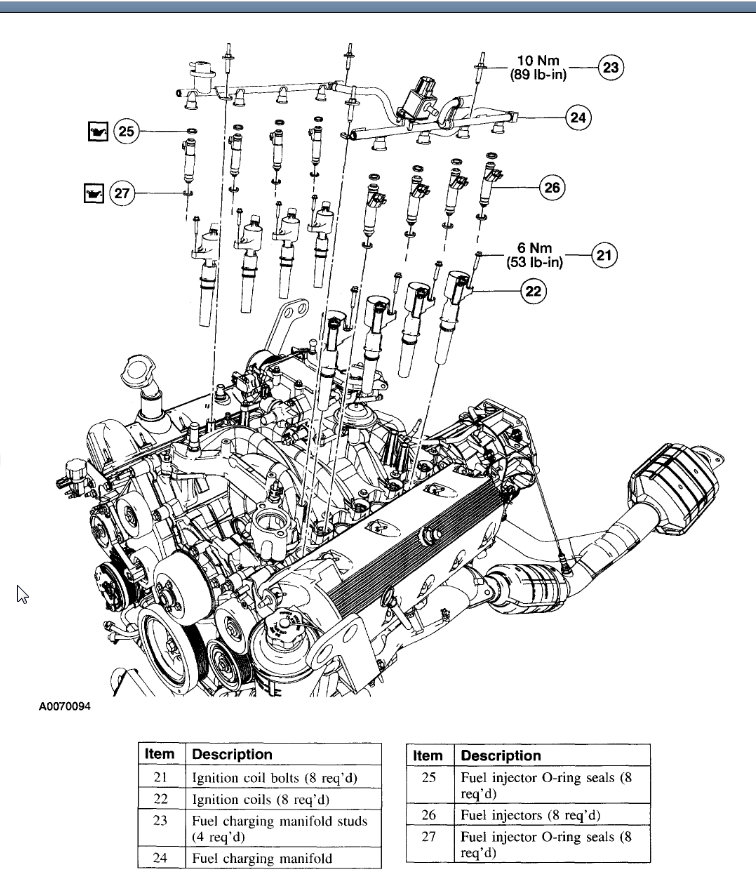 10 Nm (89 lb-in) 23

24

25

27

26

6 Nm (53 lb-in) 21

22

A0070094

| Item | Description |
|---|---|
| 21 | Ignition coil bolts (8 req'd) |
| 22 | Ignition coils (8 req'd) |
| 23 | Fuel charging manifold studs (4 req'd) |
| 24 | Fuel charging manifold |

| Item | Description |
|---|---|
| 25 | Fuel injector O-ring seals (8 req'd) |
| 26 | Fuel injectors (8 req'd) |
| 27 | Fuel injector O-ring seals (8 req'd) |