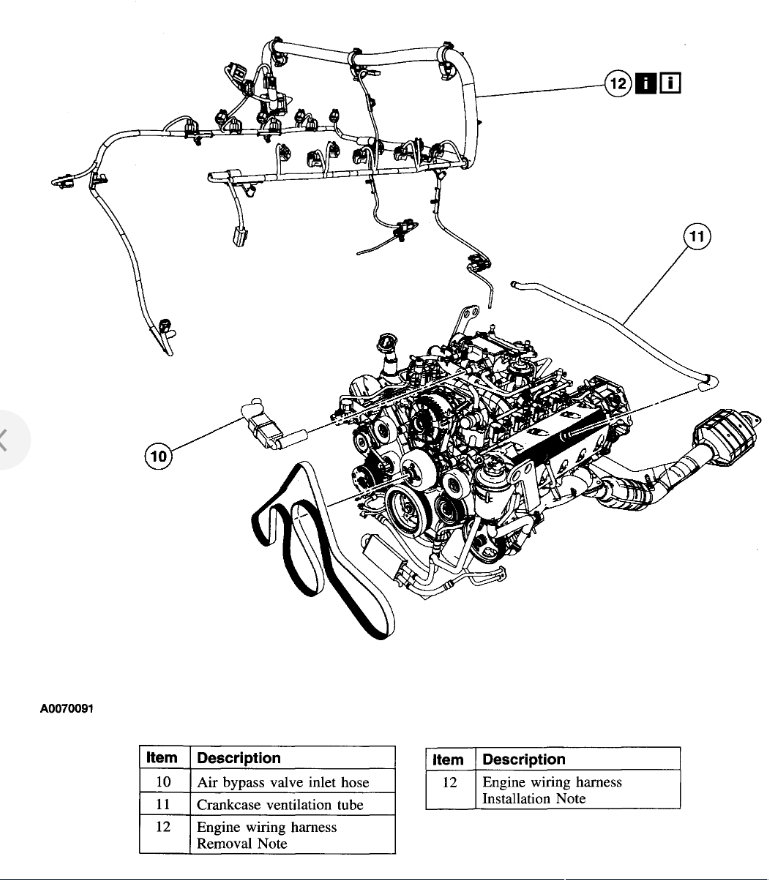 12 i i

11

10

A0070091

| Item | Description |
|---|---|
| 10 | Air bypass valve inlet hose |
| 11 | Crankcase ventilation tube |
| 12 | Engine wiring harness Removal Note |

| Item | Description |
|---|---|
| 12 | Engine wiring harness Installation Note |