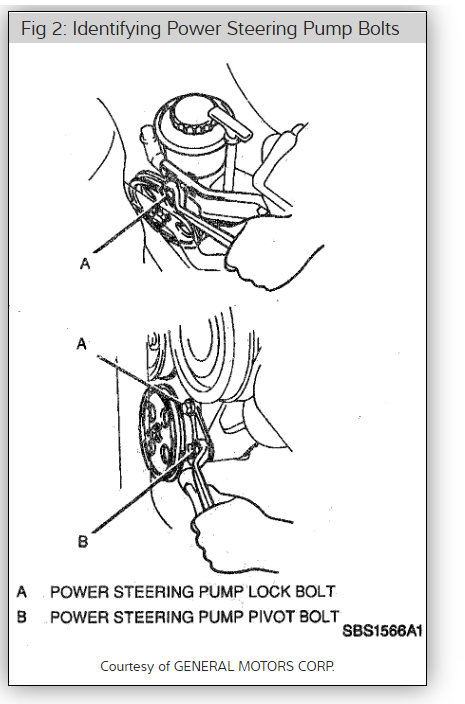 Fig 2: Identifying Power Steering Pump Bolts

A

A

B

A POWER STEERING PUMP LOCK BOLT
B POWER STEERING PUMP PIVOT BOLT

SBS1566A1

Courtesy of GENERAL MOTORS CORP.