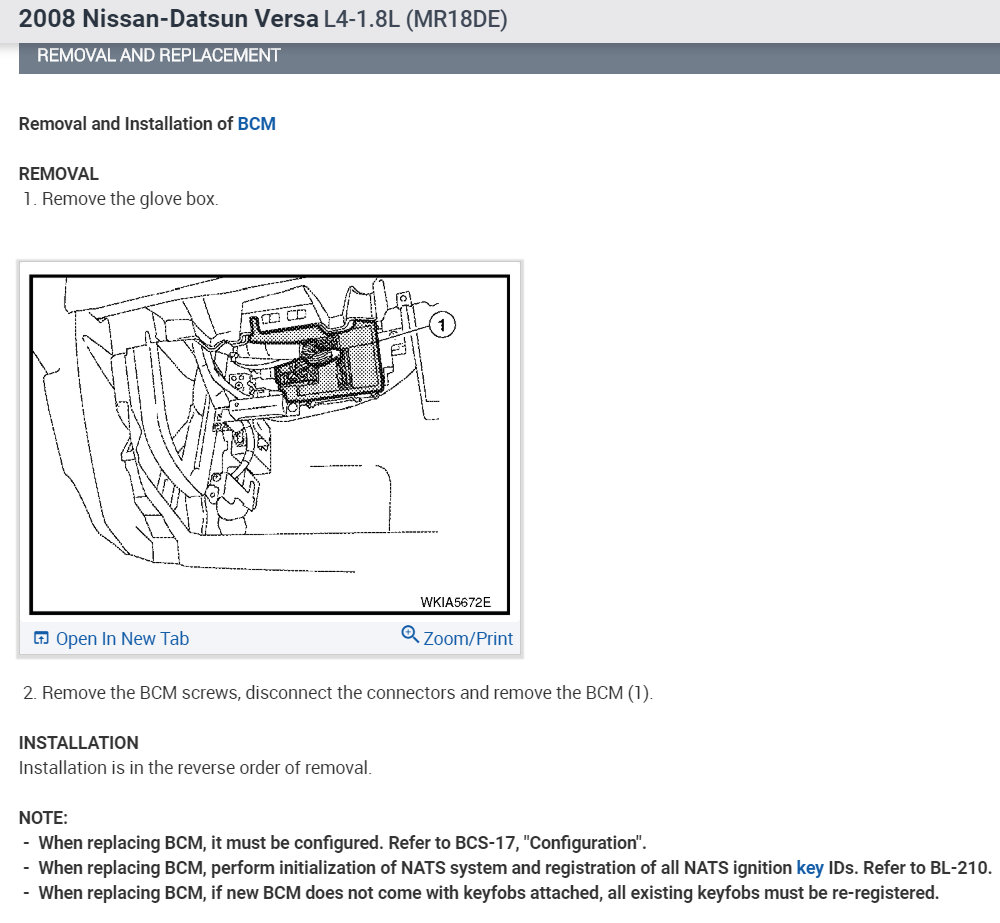 2008 Nissan-Datsun Versa L4-1.8L (MR18DE)

REMOVAL AND REPLACEMENT

Removal and Installation of BCM

REMOVAL
1. Remove the glove box.

1

WKIA5672E

Open In New Tab
Zoom/Print

2. Remove the BCM screws, disconnect the connectors and remove the BCM (1).

INSTALLATION
Installation is in the reverse order of removal.

NOTE:
- When replacing BCM, it must be configured. Refer to BCS-17, "Configuration".
- When replacing BCM, perform initialization of NATS system and registration of all NATS ignition key IDs. Refer to BL-210.
- When replacing BCM, if new BCM does not come with keyfobs attached, all existing keyfobs must be re-registered.