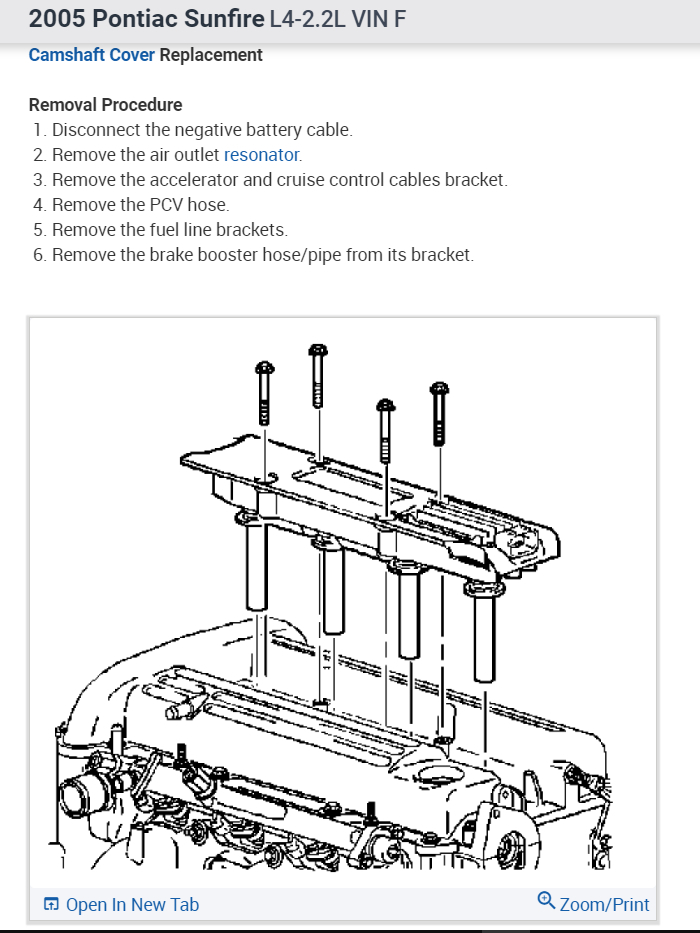 2005 Pontiac Sunfire L4-2.2L VIN F

Camshaft Cover Replacement

Removal Procedure
1. Disconnect the negative battery cable.
2. Remove the air outlet resonator.
3. Remove the accelerator and cruise control cables bracket.
4. Remove the PCV hose.
5. Remove the fuel line brackets.
6. Remove the brake booster hose/pipe from its bracket.

Open In New Tab
Zoom/Print