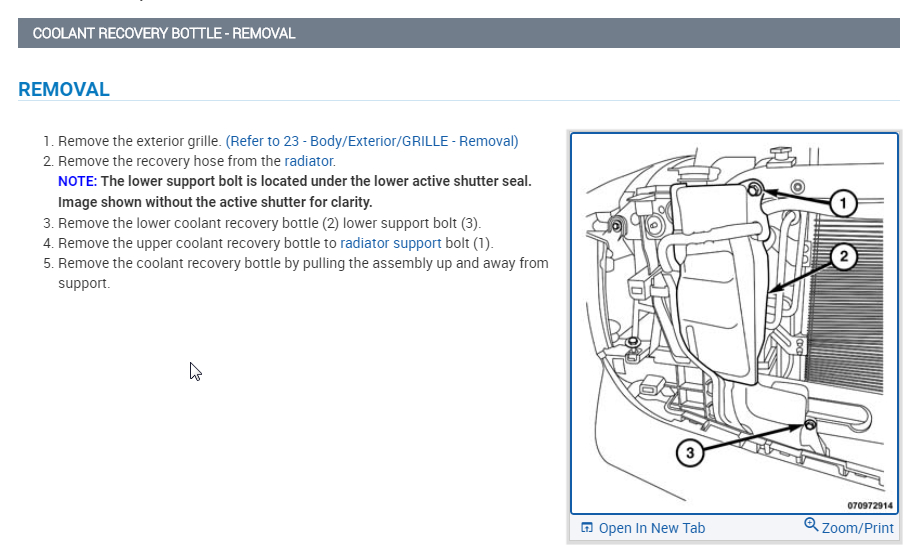 COOLANT RECOVERY BOTTLE - REMOVAL

REMOVAL

1. Remove the exterior grille. (Refer to 23 - Body/Exterior/GRILLE - Removal)
2. Remove the recovery hose from the radiator.
NOTE: The lower support bolt is located under the lower active shutter seal. Image shown without the active shutter for clarity.
3. Remove the lower coolant recovery bottle (2) lower support bolt (3).
4. Remove the upper coolant recovery bottle to radiator support bolt (1).
5. Remove the coolant recovery bottle by pulling the assembly up and away from support.

1
2
3
070972914

Open In New Tab
Zoom/Print