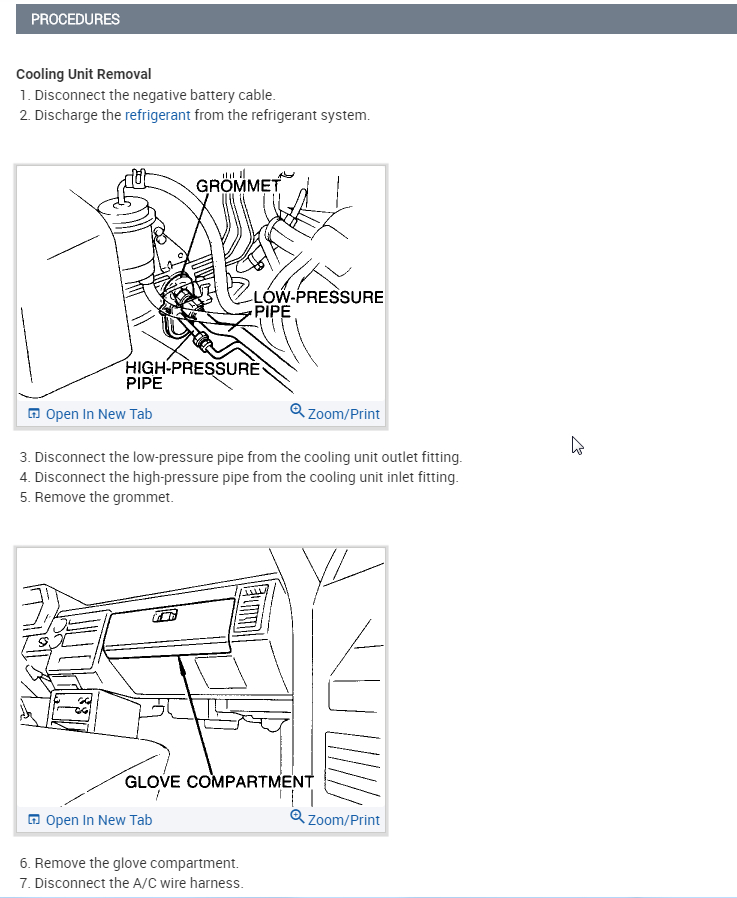 PROCEDURES

Cooling Unit Removal
1. Disconnect the negative battery cable.
2. Discharge the refrigerant from the refrigerant system.

GROMMET
LOW-PRESSURE PIPE
HIGH-PRESSURE PIPE
Open In New Tab
Zoom/Print

3. Disconnect the low-pressure pipe from the cooling unit outlet fitting.
4. Disconnect the high-pressure pipe from the cooling unit inlet fitting.
5. Remove the grommet.

GLOVE COMPARTMENT
Open In New Tab
Zoom/Print

6. Remove the glove compartment.
7. Disconnect the A/C wire harness.