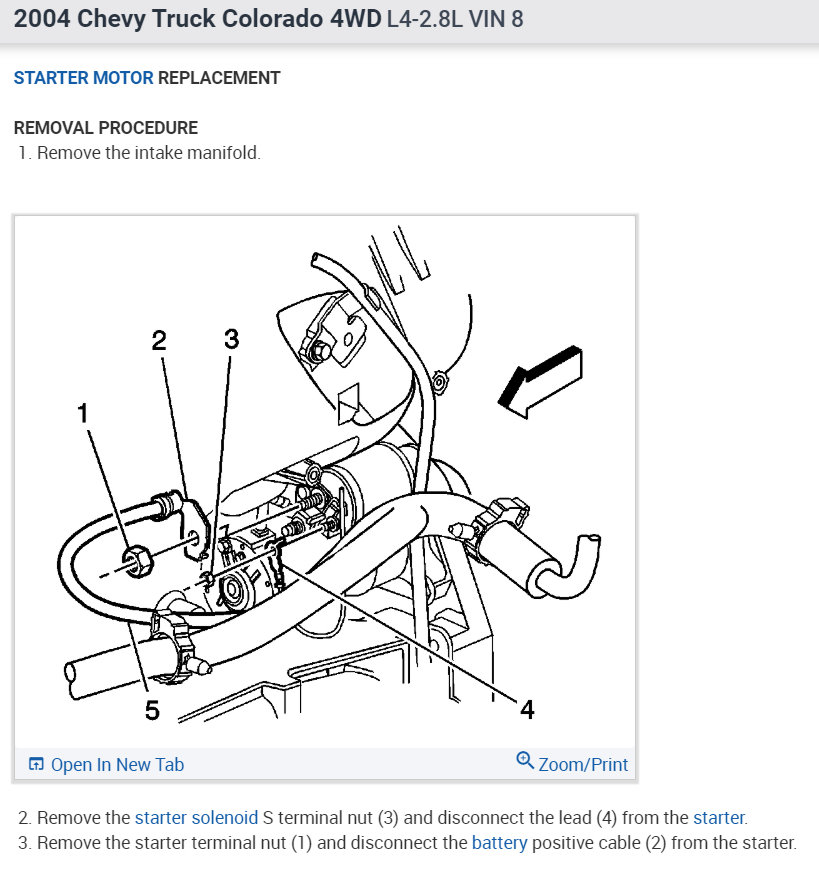 2004 Chevy Truck Colorado 4WD L4-2.8L VIN 8

STARTER MOTOR REPLACEMENT

REMOVAL PROCEDURE
1. Remove the intake manifold.

2
3
1
5
4

Open In New Tab
Zoom/Print

2. Remove the starter solenoid S terminal nut (3) and disconnect the lead (4) from the starter.
3. Remove the starter terminal nut (1) and disconnect the battery positive cable (2) from the starter.