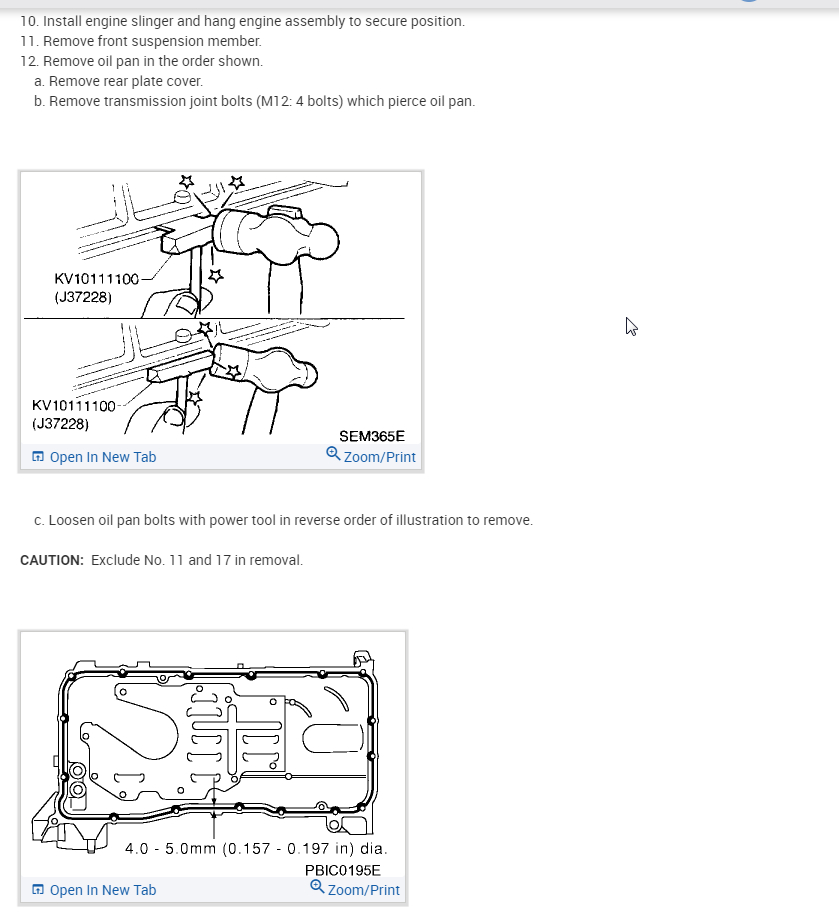 10. Install engine slinger and hang engine assembly to secure position.
11. Remove front suspension member.
12. Remove oil pan in the order shown.
a. Remove rear plate cover.
b. Remove transmission joint bolts (M12: 4 bolts) which pierce oil pan.

KV10111100
(J37228)

KV10111100
(J37228)

SEM365E

Open In New Tab
Zoom/Print

c. Loosen oil pan bolts with power tool in reverse order of illustration to remove.

CAUTION: Exclude No. 11 and 17 in removal.

4.0 - 5.0mm (0.157 - 0.197 in) dia.
PBIC0195E

Open In New Tab
Zoom/Print