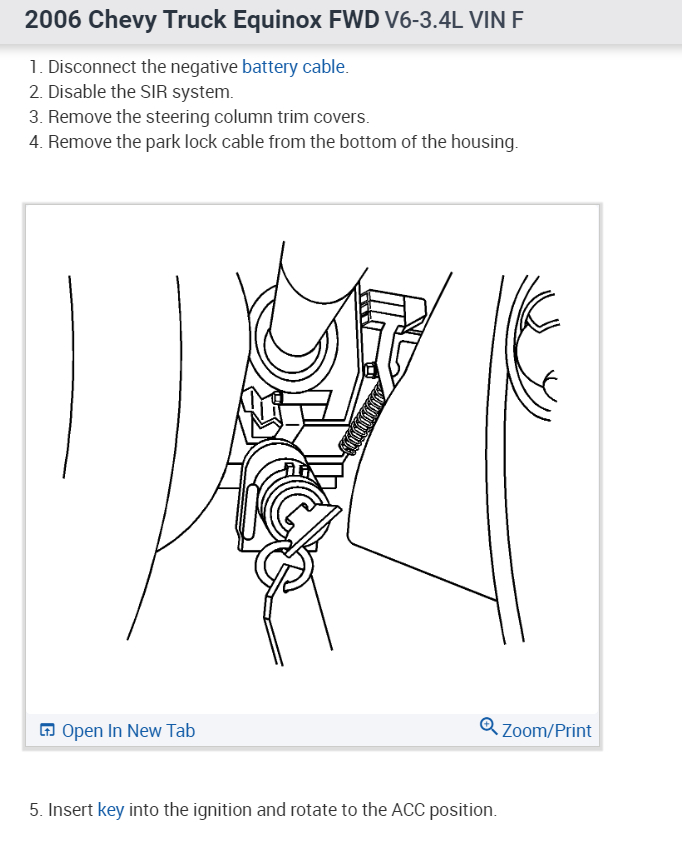 2006 Chevy Truck Equinox FWD V6-3.4L VIN F

1. Disconnect the negative battery cable.
2. Disable the SIR system.
3. Remove the steering column trim covers.
4. Remove the park lock cable from the bottom of the housing.

Open In New Tab

Zoom/Print

5. Insert key into the ignition and rotate to the ACC position.