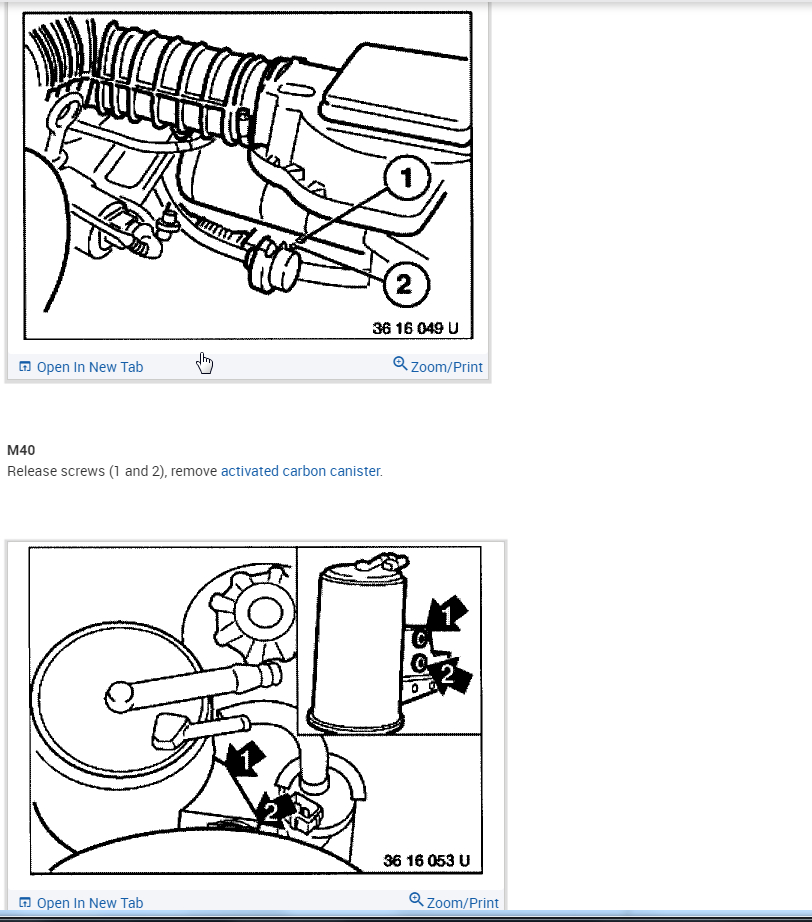 1

2

36 16 049 U

Open In New Tab

Zoom/Print

M40
Release screws (1 and 2), remove activated carbon canister.

1

2

1

2

36 16 053 U

Open In New Tab

Zoom/Print