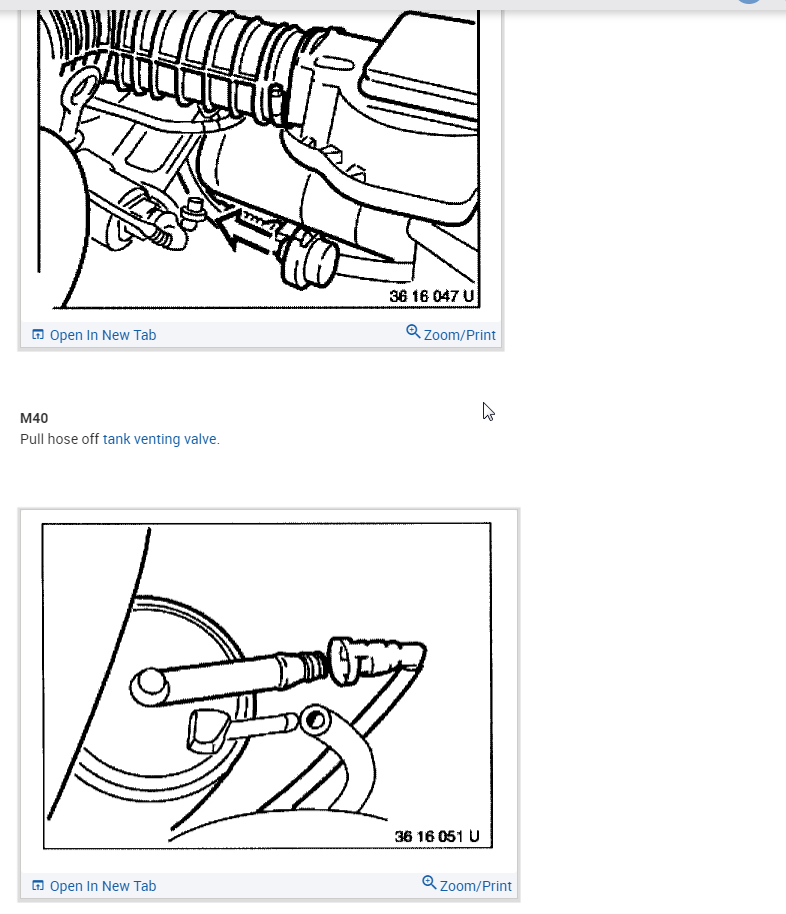 36 16 047 U

Open In New Tab

Zoom/Print

M40
Pull hose off tank venting valve.

36 16 051 U

Open In New Tab

Zoom/Print