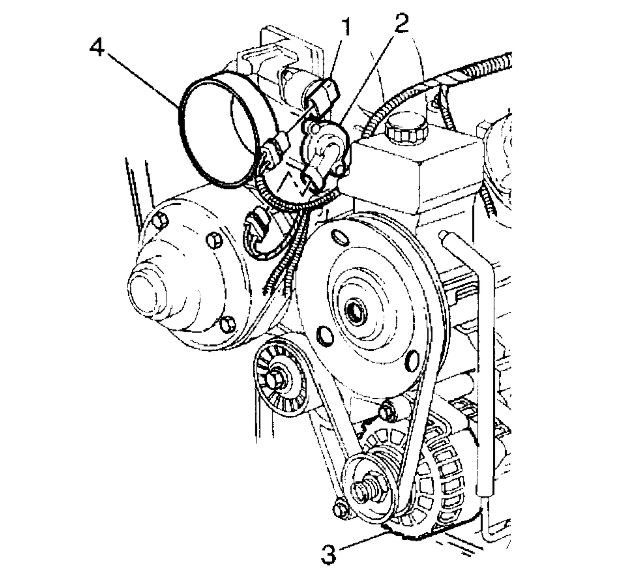 4
1
2
3