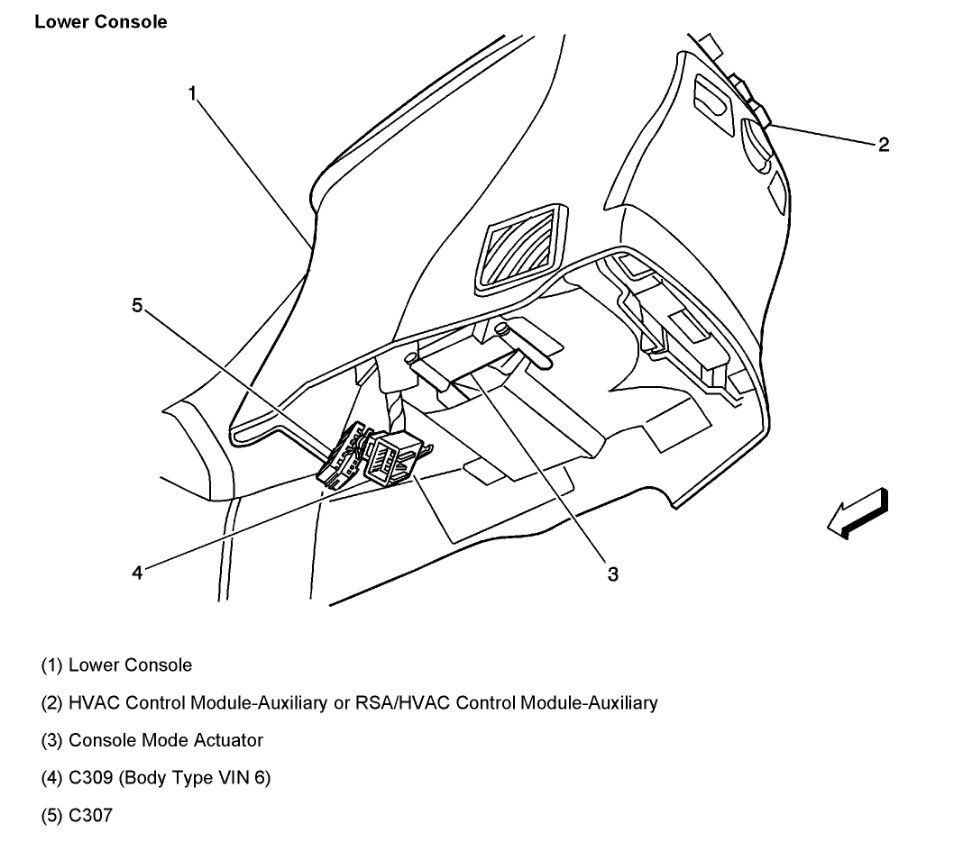 Lower Console

1

2

5

4

3

(1) Lower Console

(2) HVAC Control Module-Auxiliary or RSA/HVAC Control Module-Auxiliary

(3) Console Mode Actuator

(4) C309 (Body Type VIN 6)

(5) C307