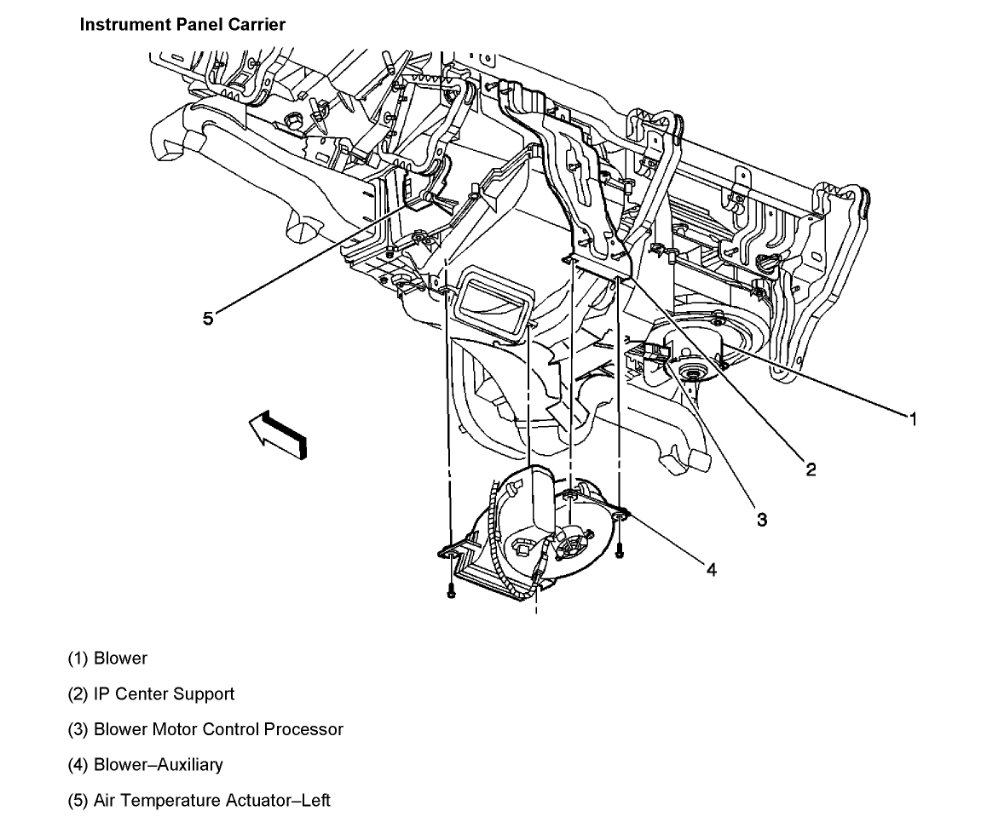 Instrument Panel Carrier

5

1

2

3

4

(1) Blower

(2) IP Center Support

(3) Blower Motor Control Processor

(4) Blower–Auxiliary

(5) Air Temperature Actuator–Left