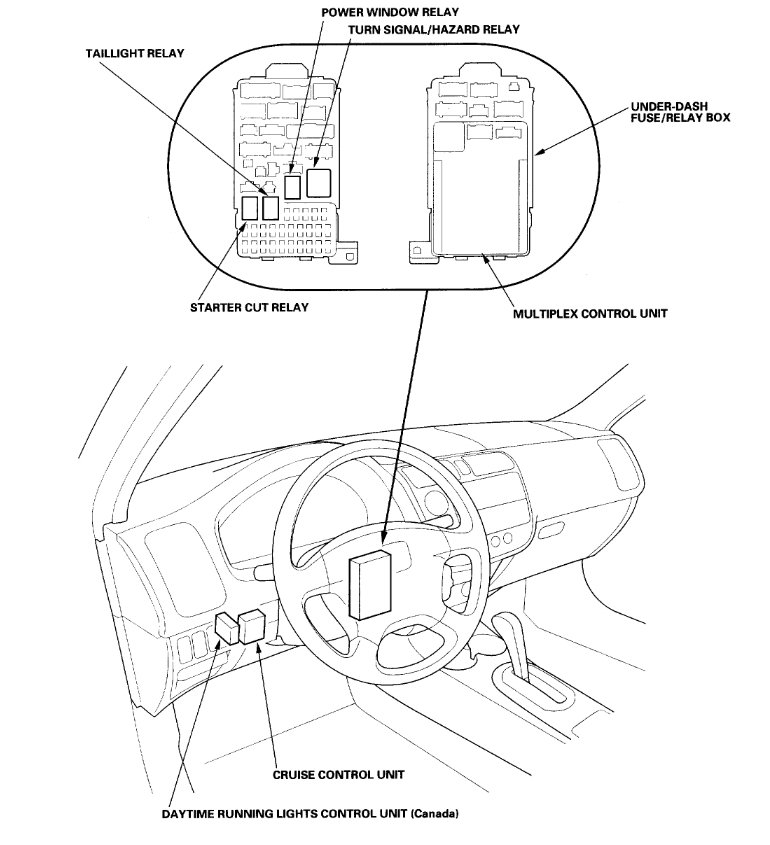 POWER WINDOW RELAY
TURN SIGNAL/HAZARD RELAY
TAILLIGHT RELAY
UNDER-DASH FUSE/RELAY BOX
STARTER CUT RELAY
MULTIPLEX CONTROL UNIT
CRUISE CONTROL UNIT
DAYTIME RUNNING LIGHTS CONTROL UNIT (Canada)