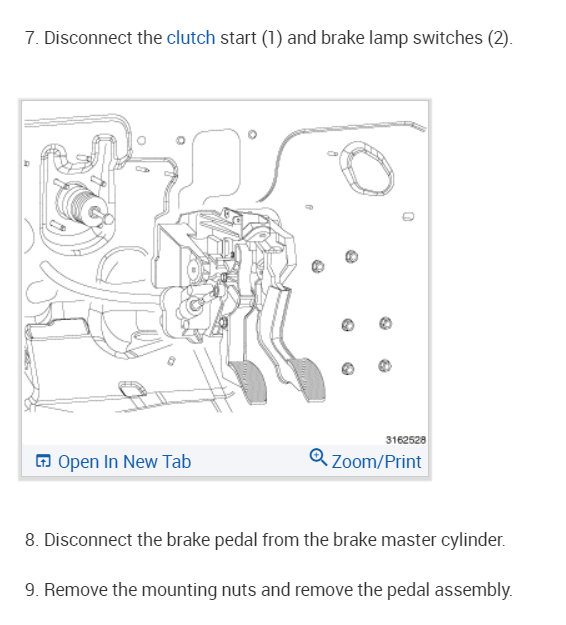 7. Disconnect the clutch start (1) and brake lamp switches (2).

3162528

Open In New Tab

Zoom/Print

8. Disconnect the brake pedal from the brake master cylinder.

9. Remove the mounting nuts and remove the pedal assembly.