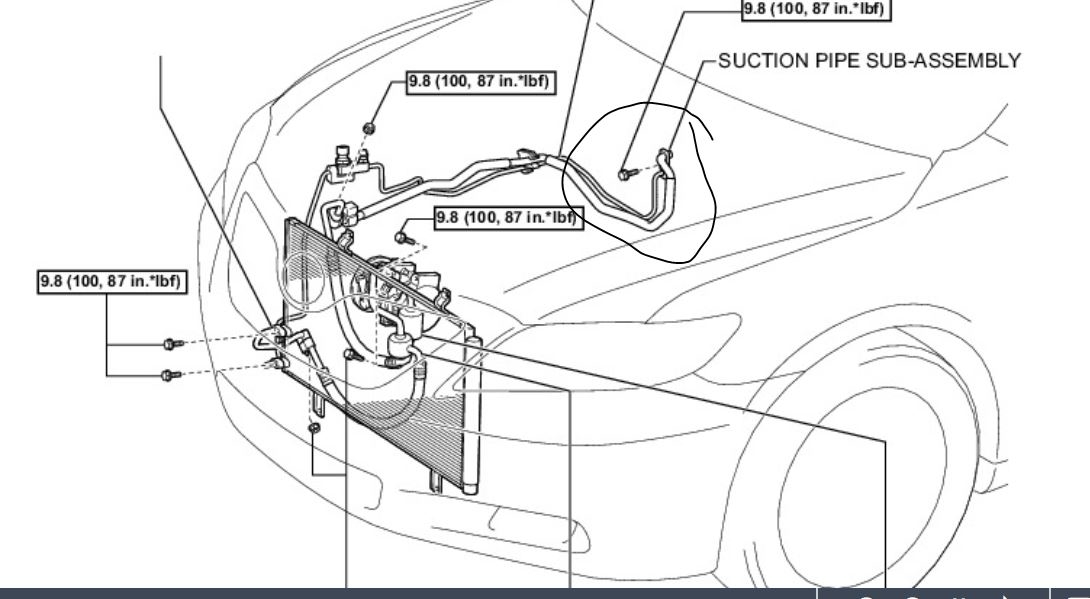 9.8 (100, 87 in.*lbf)

SUCTION PIPE SUB-ASSEMBLY

9.8 (100, 87 in.*lbf)

9.8 (100, 87 in.*lbf)

9.8 (100, 87 in.*lbf)