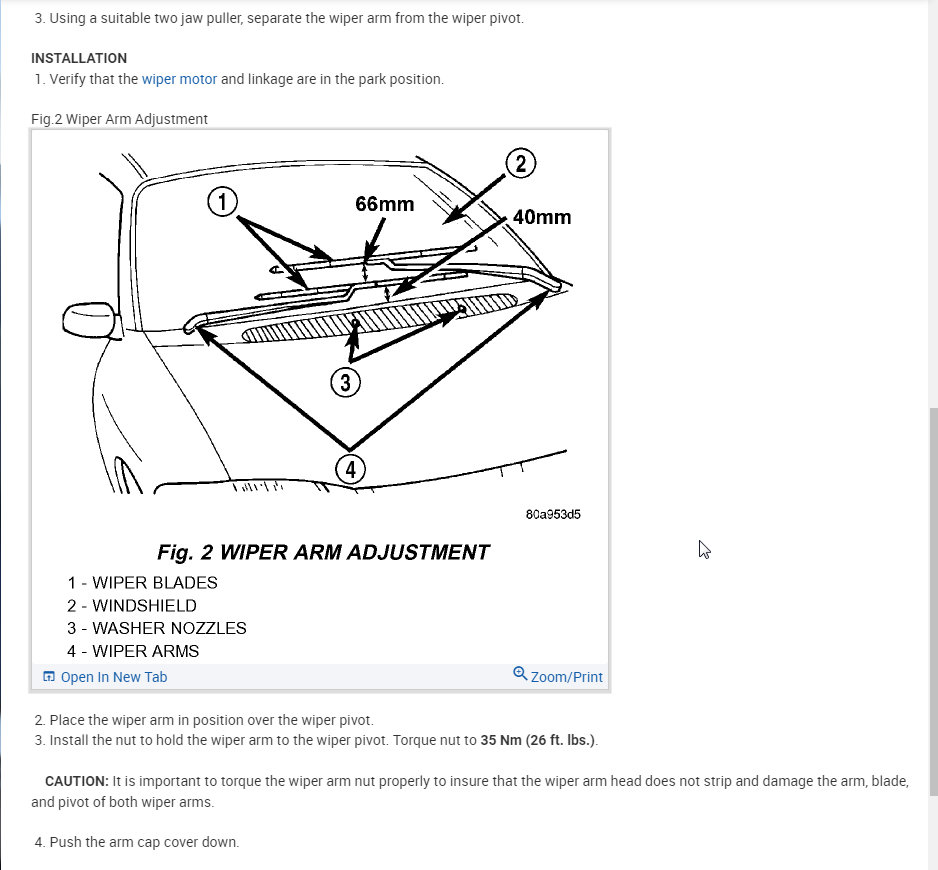 3. Using a suitable two jaw puller, separate the wiper arm from the wiper pivot.

INSTALLATION
1. Verify that the wiper motor and linkage are in the park position.

Fig.2 Wiper Arm Adjustment

1
2
66mm
40mm
3
4
80a953d5

Fig. 2 WIPER ARM ADJUSTMENT
1 - WIPER BLADES
2 - WINDSHIELD
3 - WASHER NOZZLES
4 - WIPER ARMS

Open In New Tab
Zoom/Print

2. Place the wiper arm in position over the wiper pivot.
3. Install the nut to hold the wiper arm to the wiper pivot. Torque nut to 35 Nm (26 ft. lbs.).

CAUTION: It is important to torque the wiper arm nut properly to insure that the wiper arm head does not strip and damage the arm, blade, and pivot of both wiper arms.

4. Push the arm cap cover down.