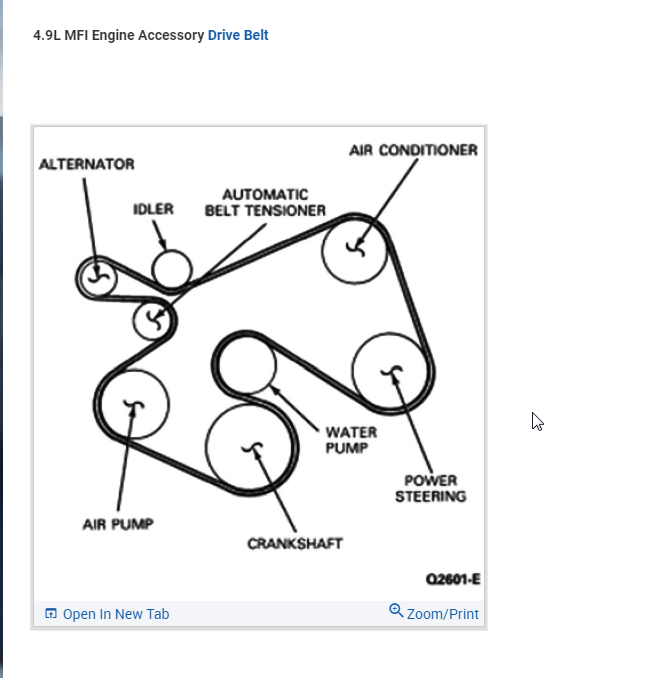 4.9L MFI Engine Accessory Drive Belt

ALTERNATOR
IDLER
AUTOMATIC BELT TENSIONER
AIR CONDITIONER
WATER PUMP
POWER STEERING
AIR PUMP
CRANKSHAFT
Q2601-E

Open In New Tab
Zoom/Print