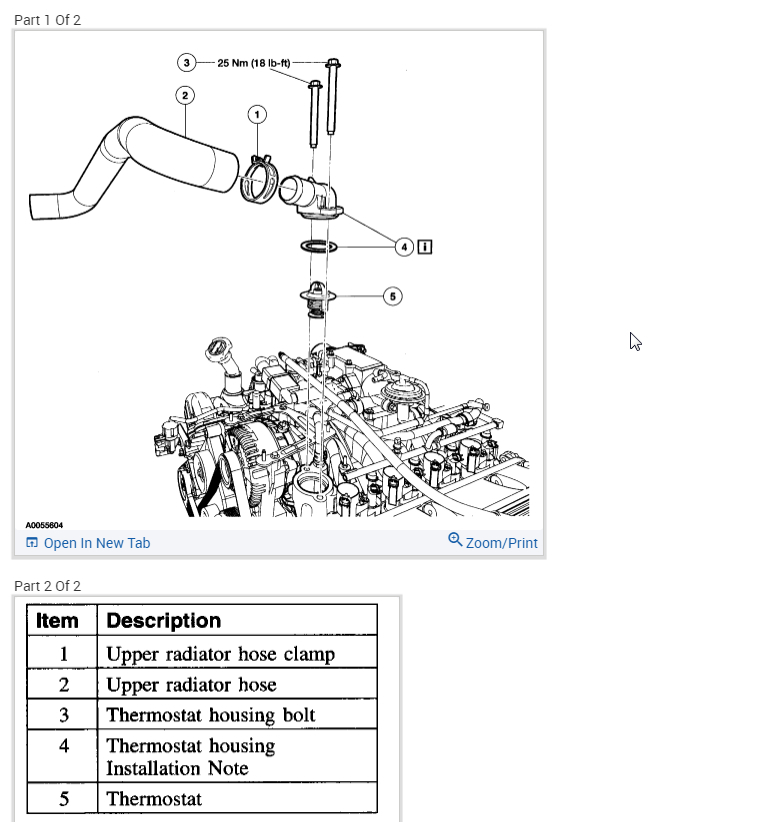 Part 1 Of 2

3 25 Nm (18 lb-ft)

2

1

4 i

5

A0055604

Open In New Tab

Zoom/Print

Part 2 Of 2

| Item | Description |
|---|---|
| 1 | Upper radiator hose clamp |
| 2 | Upper radiator hose |
| 3 | Thermostat housing bolt |
| 4 | Thermostat housing Installation Note |
| 5 | Thermostat |