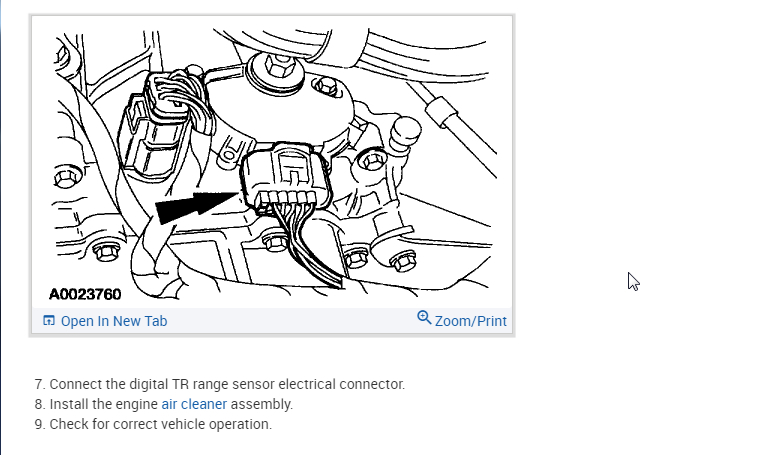 A0023760

Open In New Tab

Zoom/Print

7. Connect the digital TR range sensor electrical connector.
8. Install the engine air cleaner assembly.
9. Check for correct vehicle operation.