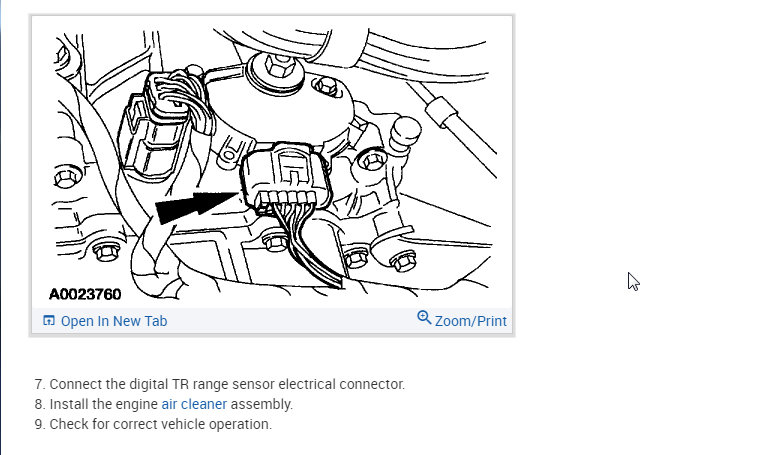 A0023760

Open In New Tab

Zoom/Print

7. Connect the digital TR range sensor electrical connector.
8. Install the engine air cleaner assembly.
9. Check for correct vehicle operation.