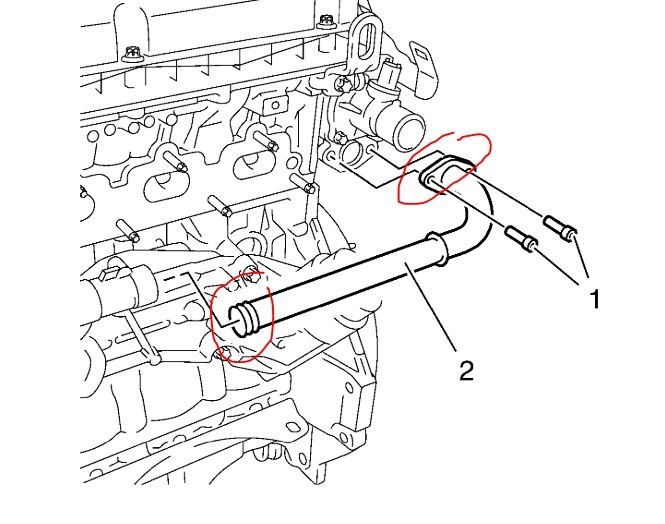 1

2