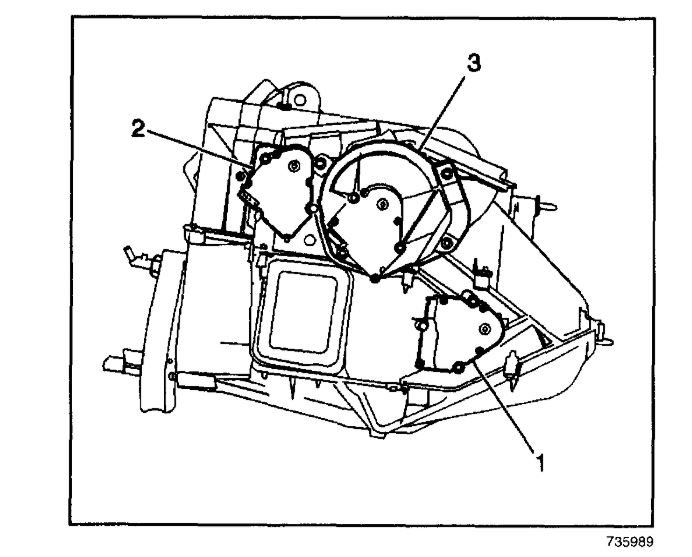 3
2
1
735989