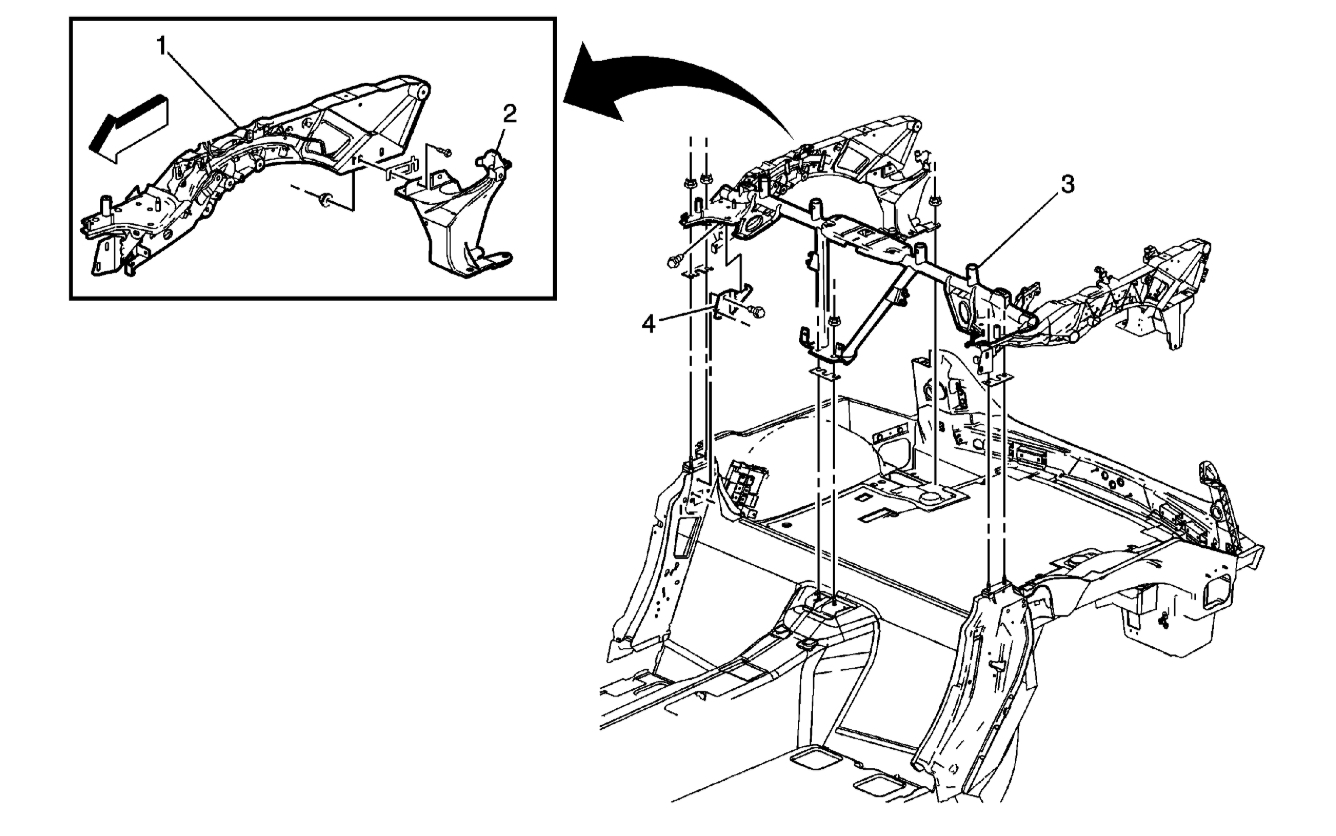 1
2
3
4