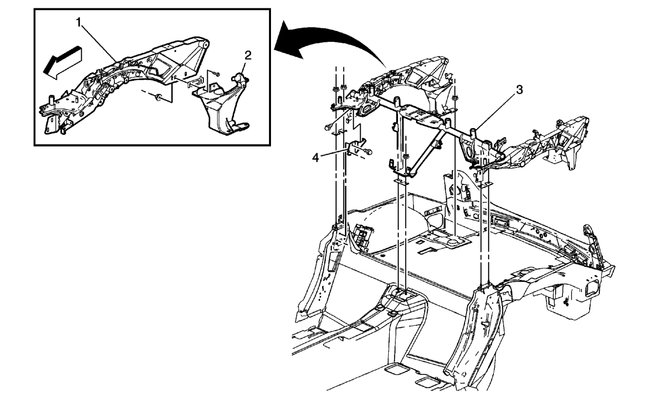 1
2
3
4