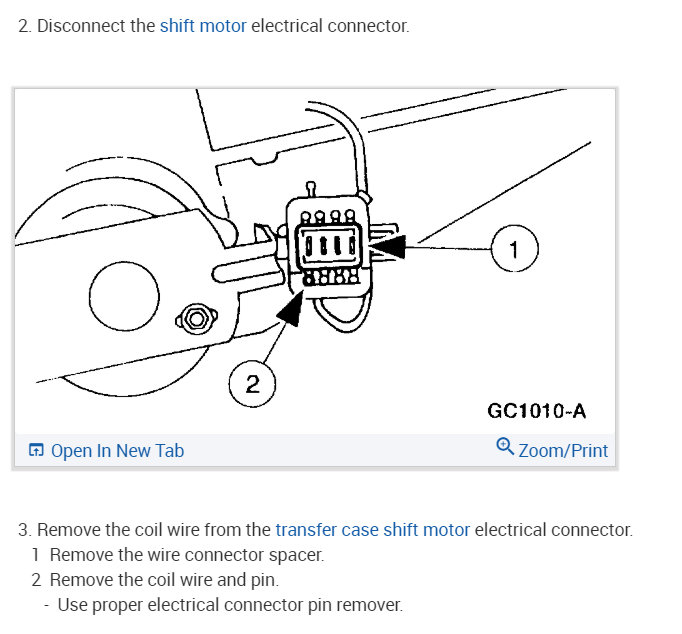 2. Disconnect the shift motor electrical connector.

1

2

GC1010-A

Open In New Tab

Zoom/Print

3. Remove the coil wire from the transfer case shift motor electrical connector.

1 Remove the wire connector spacer.

2 Remove the coil wire and pin.

- Use proper electrical connector pin remover.