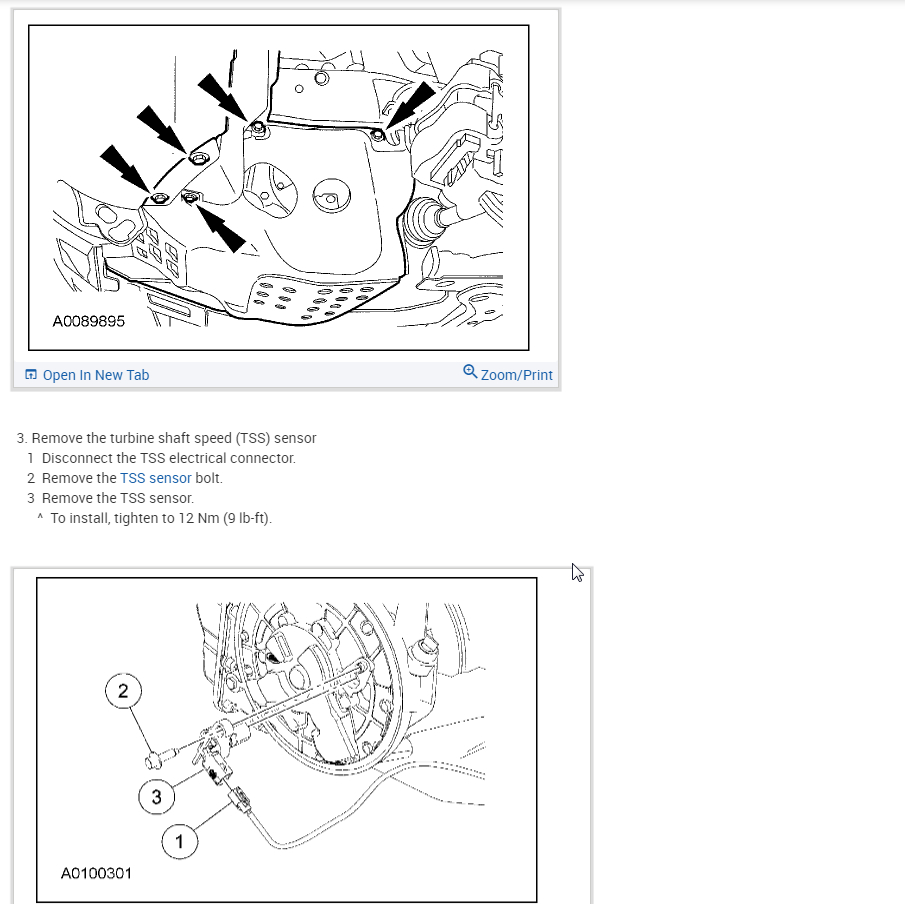 A0089895

Open In New Tab

Zoom/Print

3. Remove the turbine shaft speed (TSS) sensor
1 Disconnect the TSS electrical connector.
2 Remove the TSS sensor bolt.
3 Remove the TSS sensor.
^ To install, tighten to 12 Nm (9 lb-ft).

2

3

1

A0100301