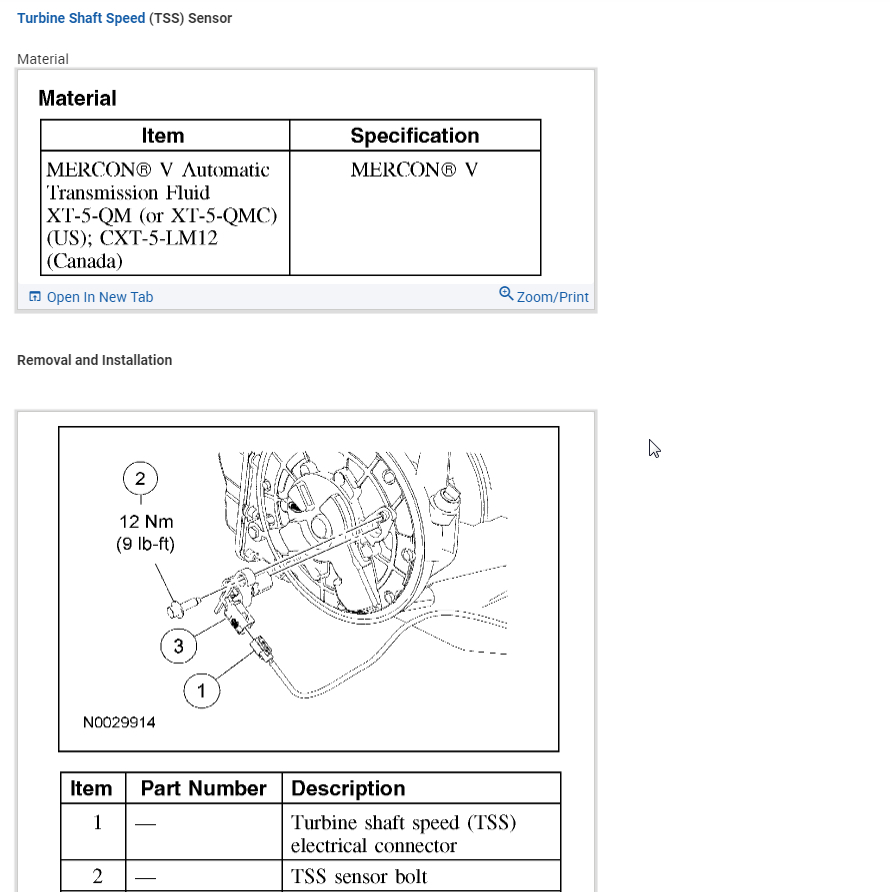 Turbine Shaft Speed (TSS) Sensor

Material

Material

| Item | Specification |
|---|---|
| MERCON® V Automatic Transmission Fluid XT-5-QM (or XT-5-QMC) (US); CXT-5-LM12 (Canada) | MERCON® V |

Open In New Tab

Zoom/Print

Removal and Installation

2

12 Nm (9 lb-ft)

3

1

N0029914

| Item | Part Number | Description |
|---|---|---|
| 1 | — | Turbine shaft speed (TSS) electrical connector |
| 2 | — | TSS sensor bolt |