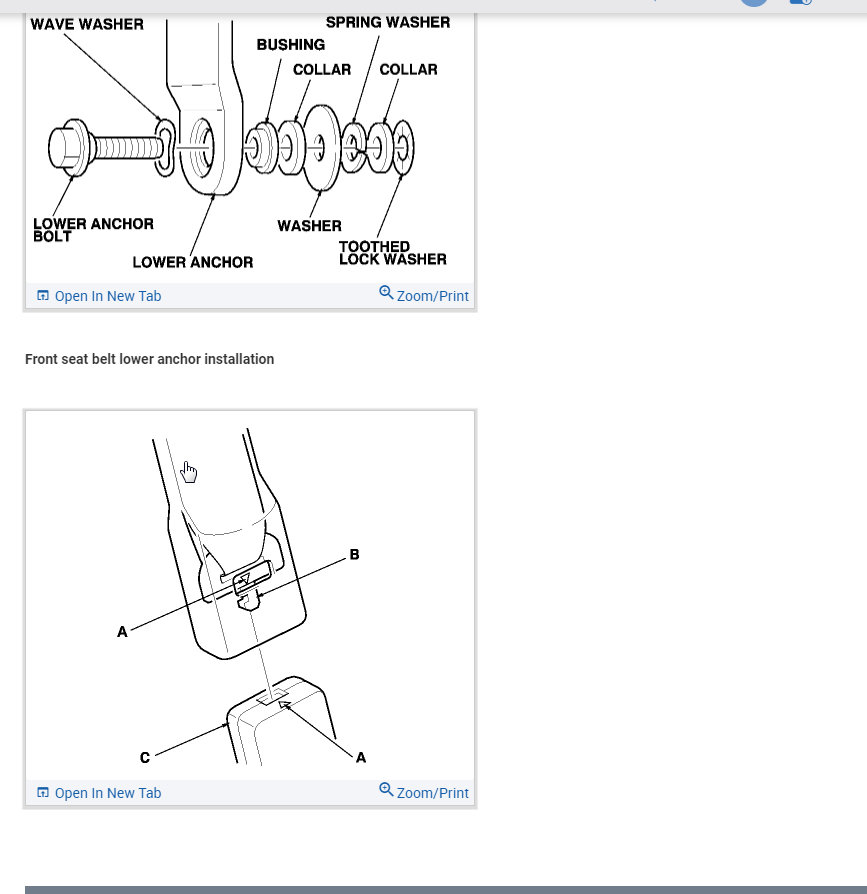 WAVE WASHER
SPRING WASHER
BUSHING
COLLAR
COLLAR
LOWER ANCHOR BOLT
LOWER ANCHOR
WASHER
TOOTHED LOCK WASHER

Open In New Tab
Zoom/Print

Front seat belt lower anchor installation

B
A
C
A

Open In New Tab
Zoom/Print