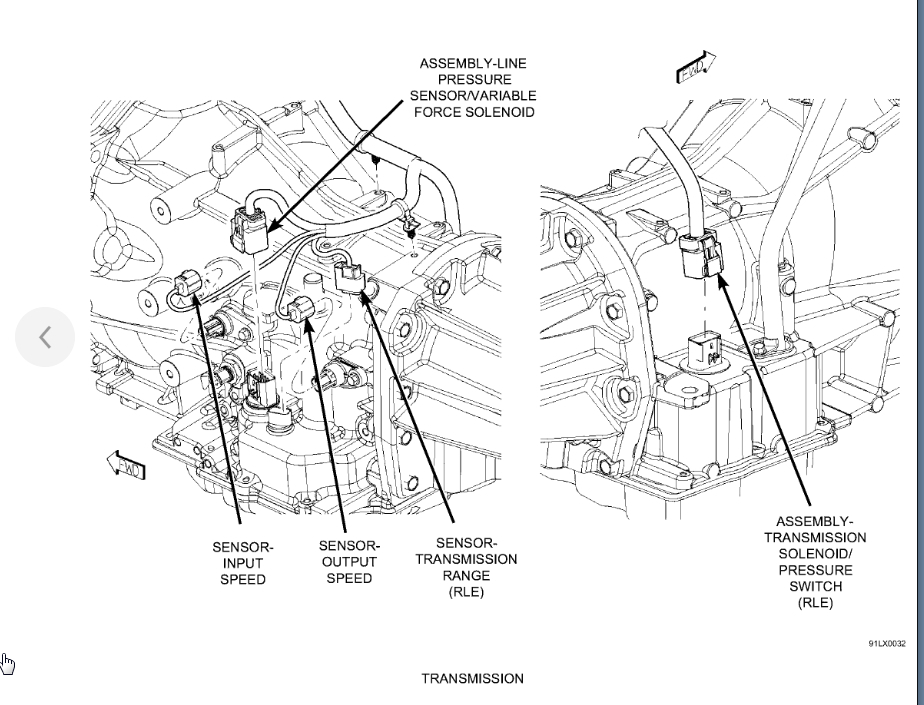 ASSEMBLY-LINE PRESSURE SENSOR/VARIABLE FORCE SOLENOID

FWD

FWD

SENSOR-INPUT SPEED

SENSOR-OUTPUT SPEED

SENSOR-TRANSMISSION RANGE (RLE)

ASSEMBLY-TRANSMISSION SOLENOID/ PRESSURE SWITCH (RLE)

91LX0032

TRANSMISSION