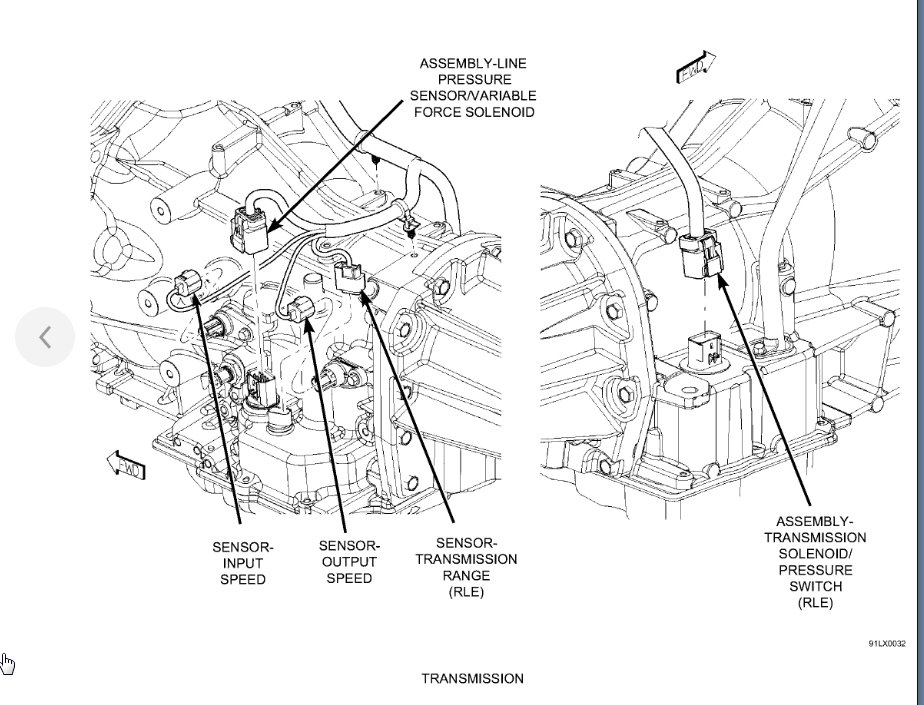 ASSEMBLY-LINE PRESSURE SENSOR/VARIABLE FORCE SOLENOID

FWD

FWD

SENSOR-INPUT SPEED

SENSOR-OUTPUT SPEED

SENSOR-TRANSMISSION RANGE (RLE)

ASSEMBLY-TRANSMISSION SOLENOID/ PRESSURE SWITCH (RLE)

91LX0032

TRANSMISSION