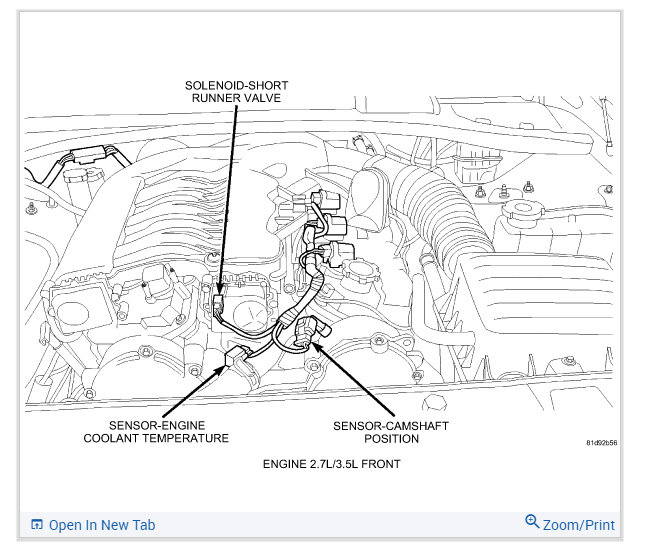 SOLENOID-SHORT RUNNER VALVE

SENSOR-ENGINE COOLANT TEMPERATURE

SENSOR-CAMSHAFT POSITION

81d92b56

ENGINE 2.7L/3.5L FRONT

Open In New Tab

Zoom/Print