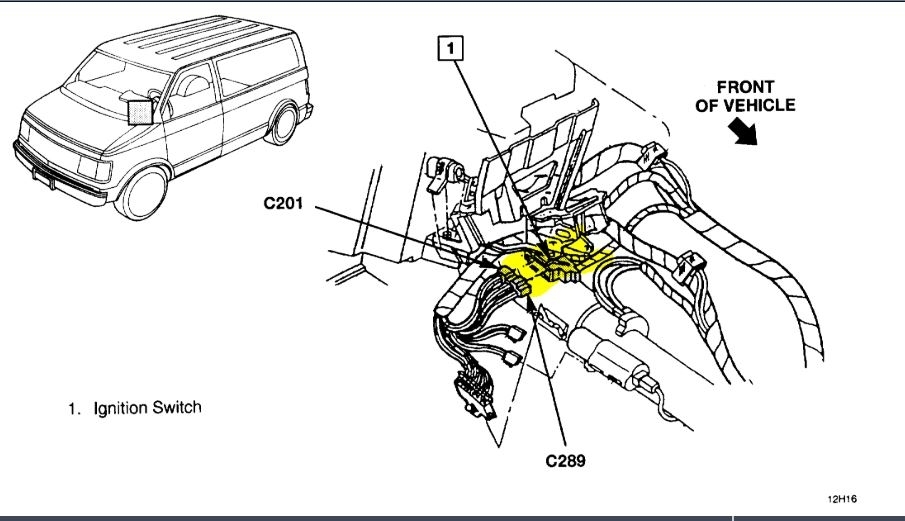 1

FRONT OF VEHICLE

C201

1. Ignition Switch

C289

12H16