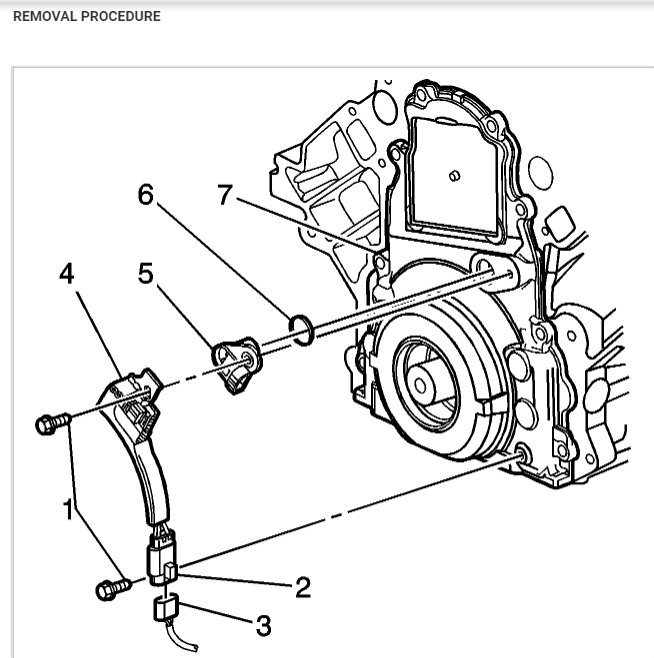 REMOVAL PROCEDURE

6
7
4
5
1
2
3